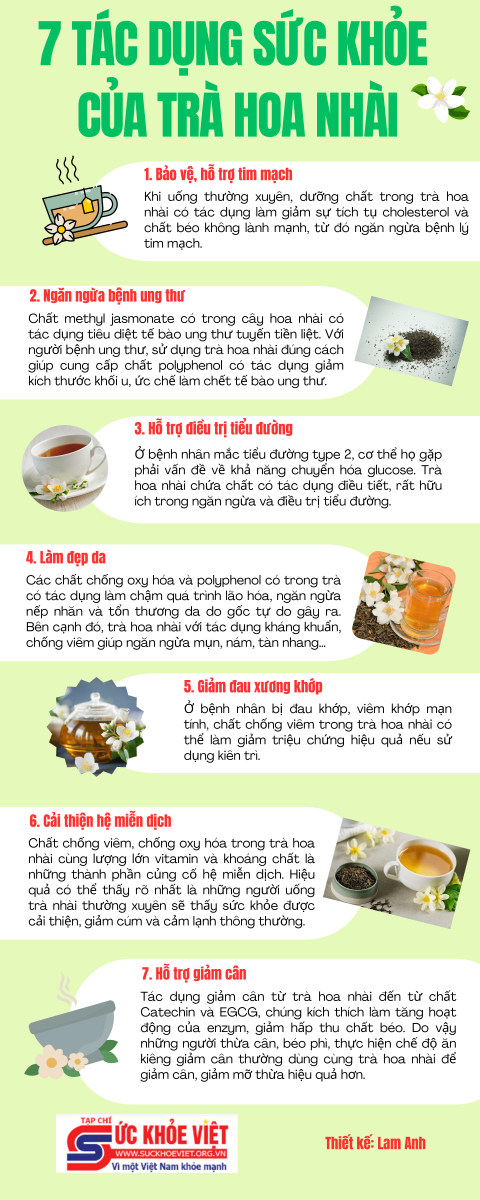 7 TÁC DỤNG SỨC KHỎE CỦA TRÀ HOA NHÀI

1. Bảo vệ, hỗ trợ tim mạch

Khi uống thường xuyên, dưỡng chất trong trà hoa nhài có tác dụng làm giảm sự tích tụ cholesterol và chất béo không lành mạnh, từ đó ngăn ngừa bệnh lý tim mạch.

2. Ngăn ngừa bệnh ung thư

Chất methyl jasmonate có trong cây hoa nhài có tác dụng tiêu diệt tế bào ung thư tuyến tiền liệt. Với người bệnh ung thư, sử dụng trà hoa nhài đúng cách giúp cung cấp chất polyphenol có tác dụng giảm kích thước khối u, ức chế làm chết tế bào ung thư.

3. Hỗ trợ điều trị tiểu đường

Ở bệnh nhân mắc tiểu đường type 2, cơ thể họ gặp phải vấn đề về khả năng chuyển hóa glucose. Trà hoa nhài chứa chất có tác dụng điều tiết, rất hữu ích trong ngăn ngừa và điều trị tiểu đường.

4. Làm đẹp da

Các chất chống oxy hóa và polyphenol có trong trà có tác dụng làm chậm quá trình lão hóa, ngăn ngừa nếp nhăn và tổn thương da do gốc tự do gây ra. Bên cạnh đó, trà hoa nhài với tác dụng kháng khuẩn, chống viêm giúp ngăn ngừa mụn, nám, tàn nhang...

5. Giảm đau xương khớp

Ở bệnh nhân bị đau khớp, viêm khớp mạn tính, chất chống viêm trong trà hoa nhài có thể làm giảm triệu chứng hiệu quả nếu sử dụng kiên trì.

6. Cải thiện hệ miễn dịch

Chất chống viêm, chống oxy hóa trong trà hoa nhài cùng lượng lớn vitamin và khoáng chất là những thành phần củng cố hệ miễn dịch. Hiệu quả có thể thấy rõ nhất là những người uống trà nhài thường xuyên sẽ thấy sức khỏe được cải thiện, giảm cúm và cảm lạnh thông thường.

7. Hỗ trợ giảm cân

Tác dụng giảm cân từ trà hoa nhài đến từ chất Catechin và EGCG, chúng kích thích làm tăng hoạt động của enzym, giảm hấp thu chất béo. Do vậy những người thừa cân, béo phì, thực hiện chế độ ăn kiêng giảm cân thường dùng cùng trà hoa nhài để giảm cân, giảm mỡ thừa hiệu quả hơn.

TẠP CHÍ SỨC KHỎE VIỆT
WWW.SUCKHOEVIET.ORG.VN
Vì một Việt Nam khỏe mạnh

Thiết kế: Lam Anh